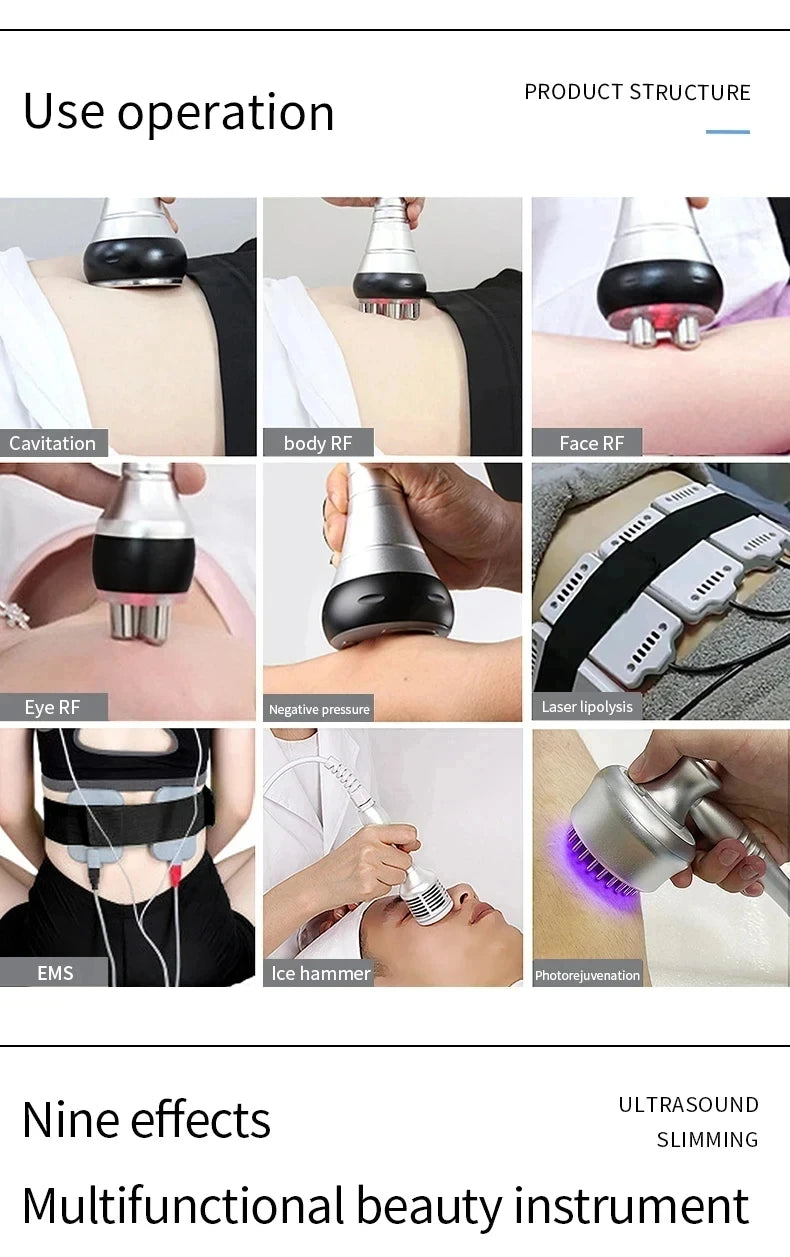 Use operation

PRODUCT STRUCTURE

Cavitation

body RF

Face RF

Eye RF

Negative pressure

Laser lipolysis

EMS

Ice hammer

Photorejuvenation

Nine effects

ULTRASOUND SLIMMING

Multifunctional beauty instrument