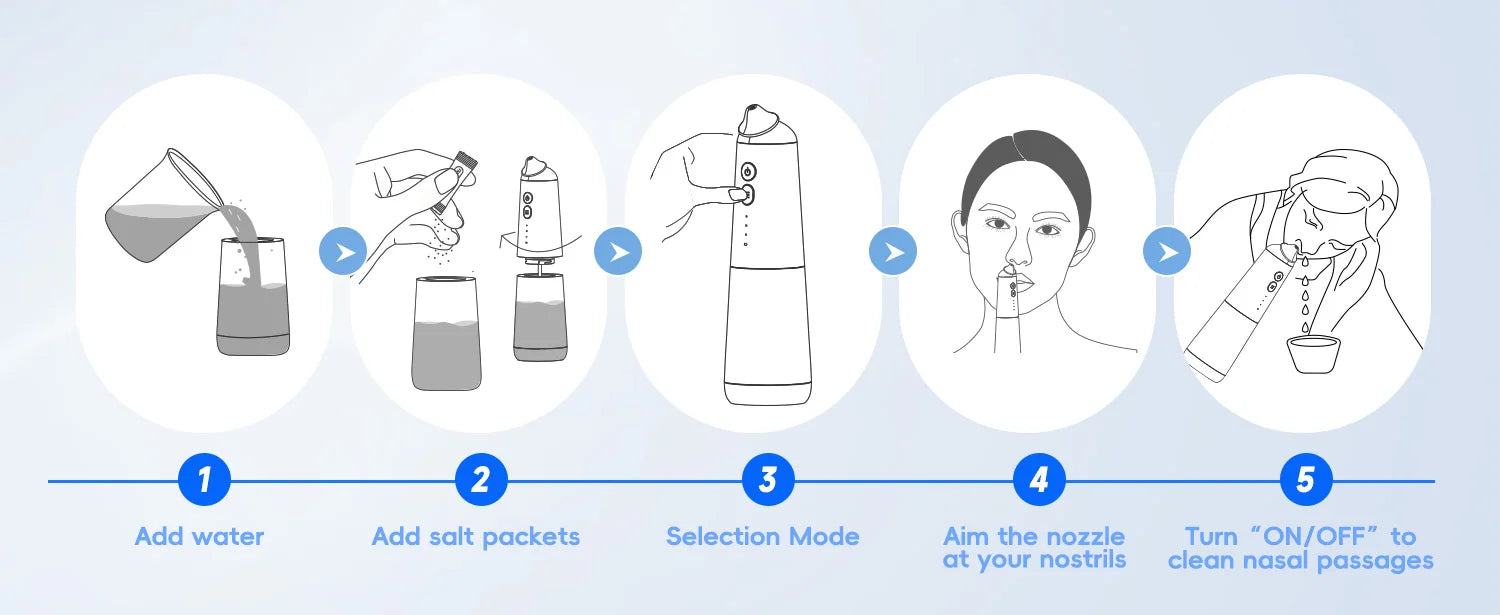 1
Add water

2
Add salt packets

3
Selection Mode

4
Aim the nozzle at your nostrils

5
Turn "ON/OFF" to clean nasal passages