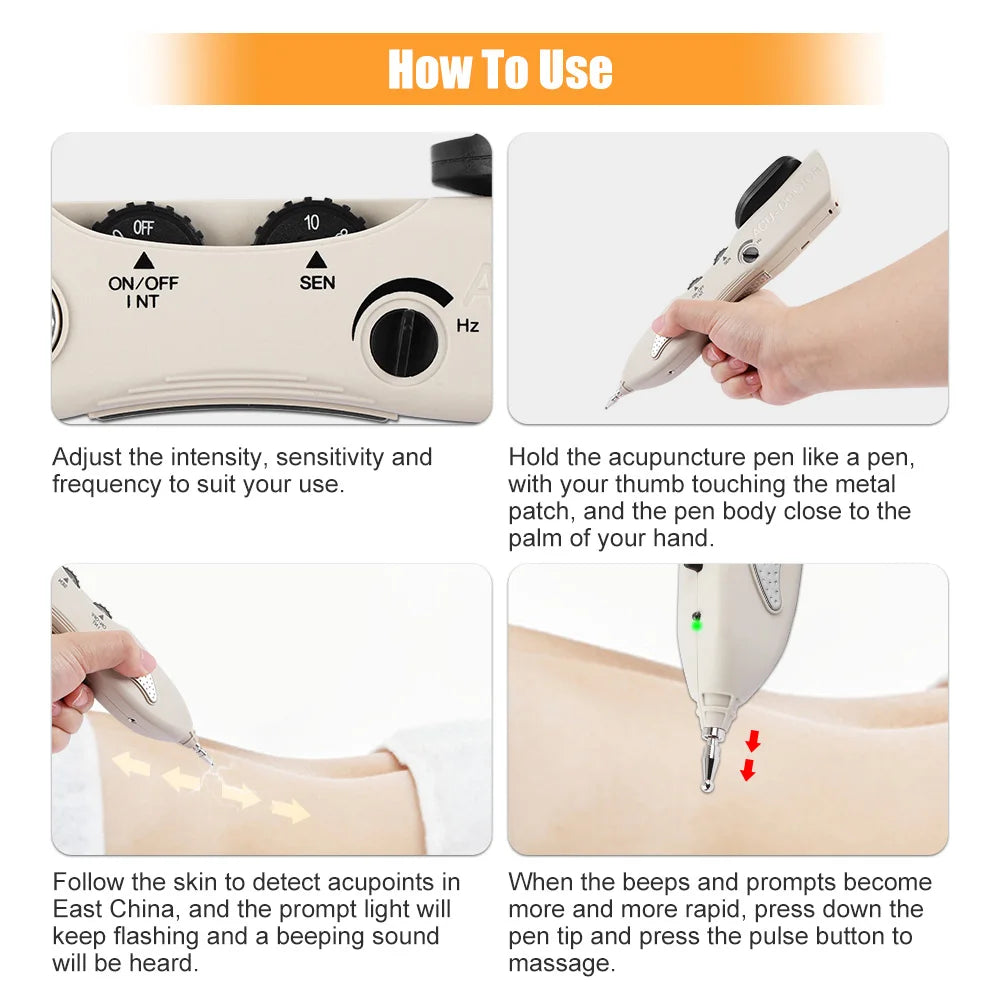 How To Use

OFF
10
ON/OFF
INT
SEN
Hz

Adjust the intensity, sensitivity and frequency to suit your use.

Hold the acupuncture pen like a pen, with your thumb touching the metal patch, and the pen body close to the palm of your hand.

Follow the skin to detect acupoints in East China, and the prompt light will keep flashing and a beeping sound will be heard.

When the beeps and prompts become more and more rapid, press down the pen tip and press the pulse button to massage.