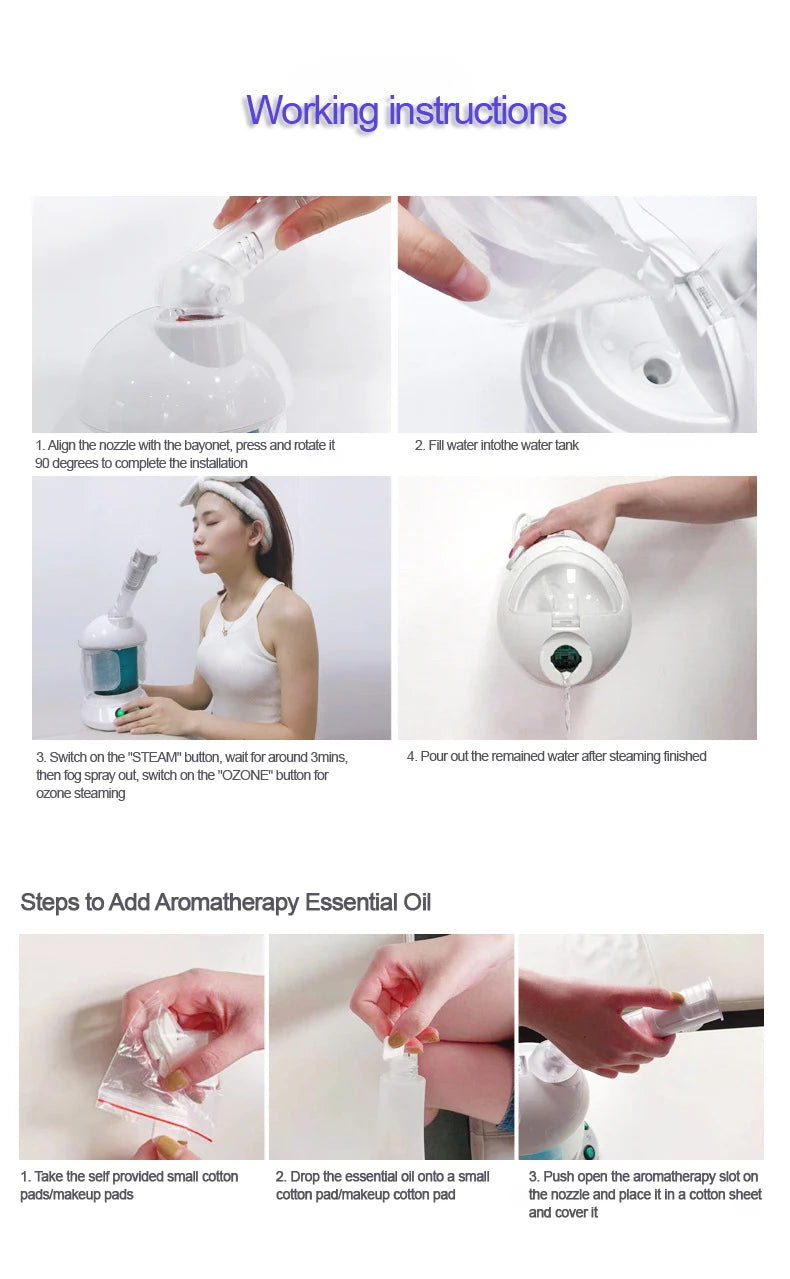 Working instructions

1. Align the nozzle with the bayonet, press and rotate it 90 degrees to complete the installation

2. Fill water intothe water tank

3. Switch on the "STEAM" button, wait for around 3mins, then fog spray out, switch on the "OZONE" button for ozone steaming

4. Pour out the remained water after steaming finished

Steps to Add Aromatherapy Essential Oil

1. Take the self provided small cotton pads/makeup pads

2. Drop the essential oil onto a small cotton pad/makeup cotton pad

3. Push open the aromatherapy slot on the nozzle and place it in a cotton sheet and cover it